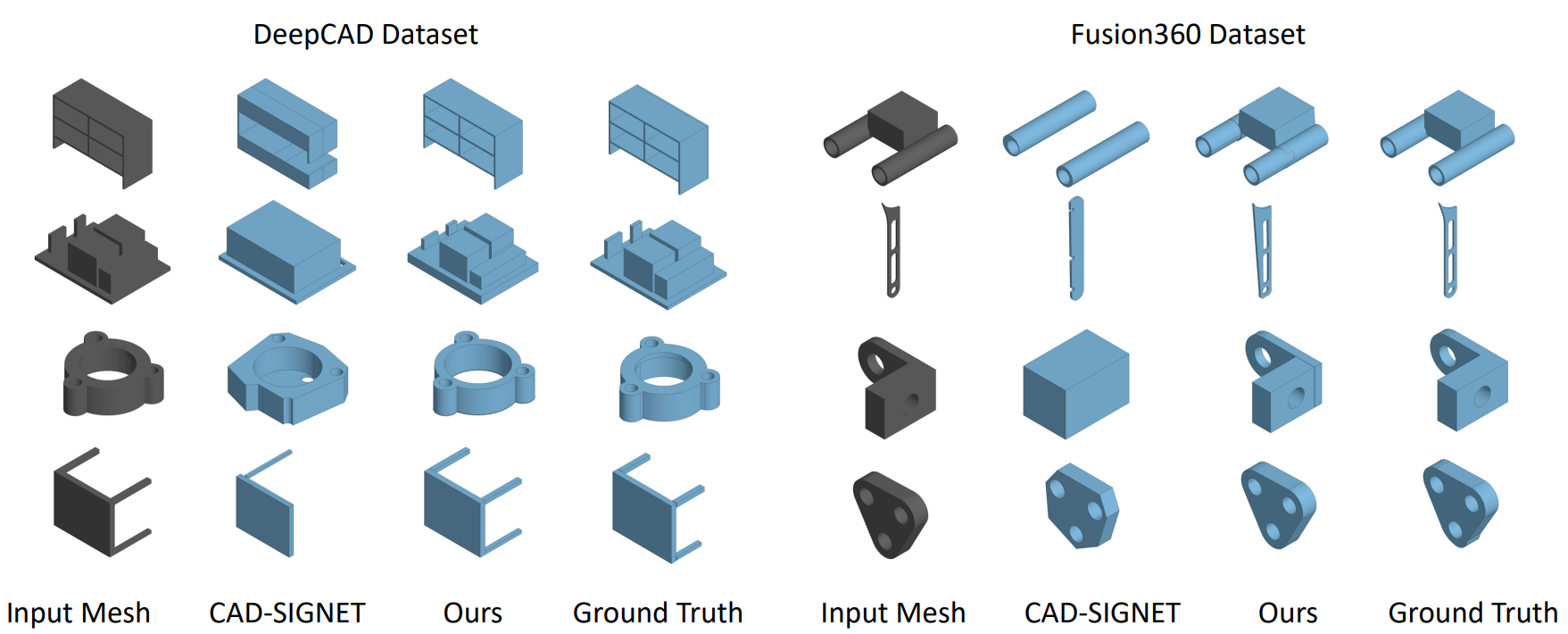 DeepCAD Dataset

Fusion360 Dataset

Input Mesh CAD-SIGNET Ours Ground Truth

Input Mesh CAD-SIGNET Ours Ground Truth