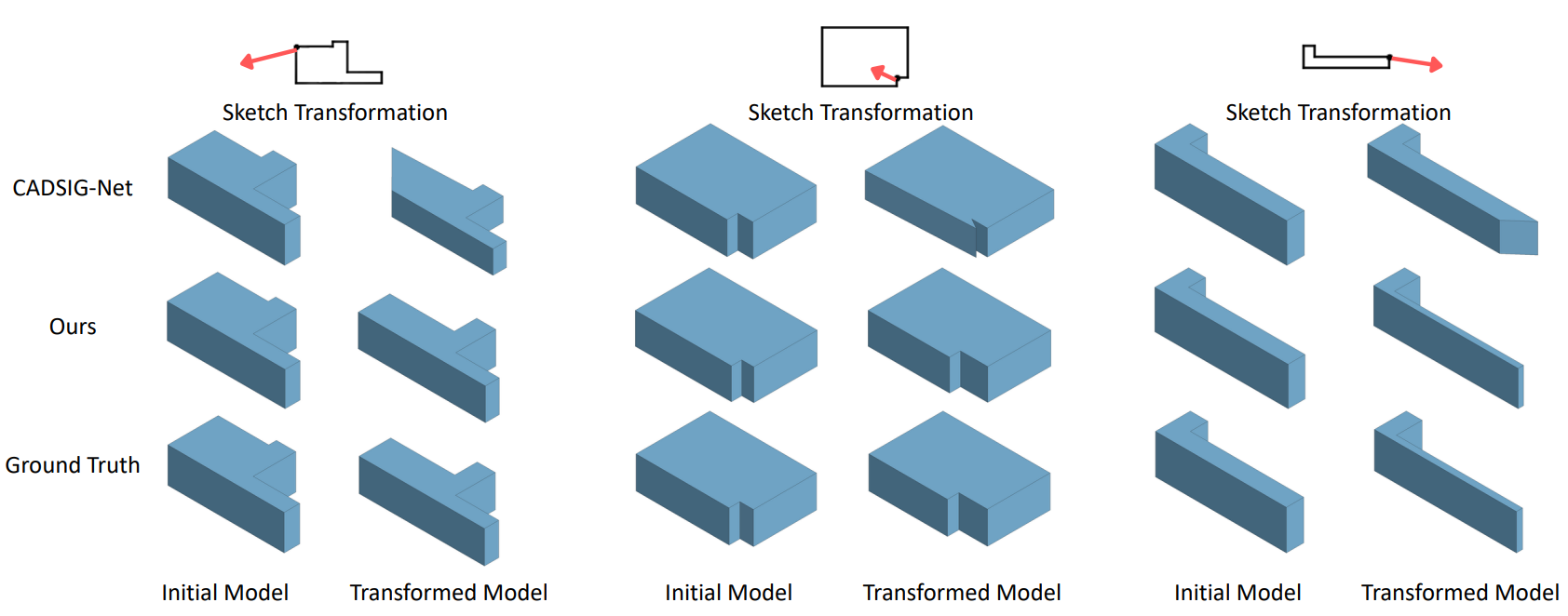 Sketch Transformation

Sketch Transformation

Sketch Transformation

CADSIG-Net

Ours

Ground Truth

Initial Model Transformed Model Initial Model Transformed Model Initial Model Transformed Model